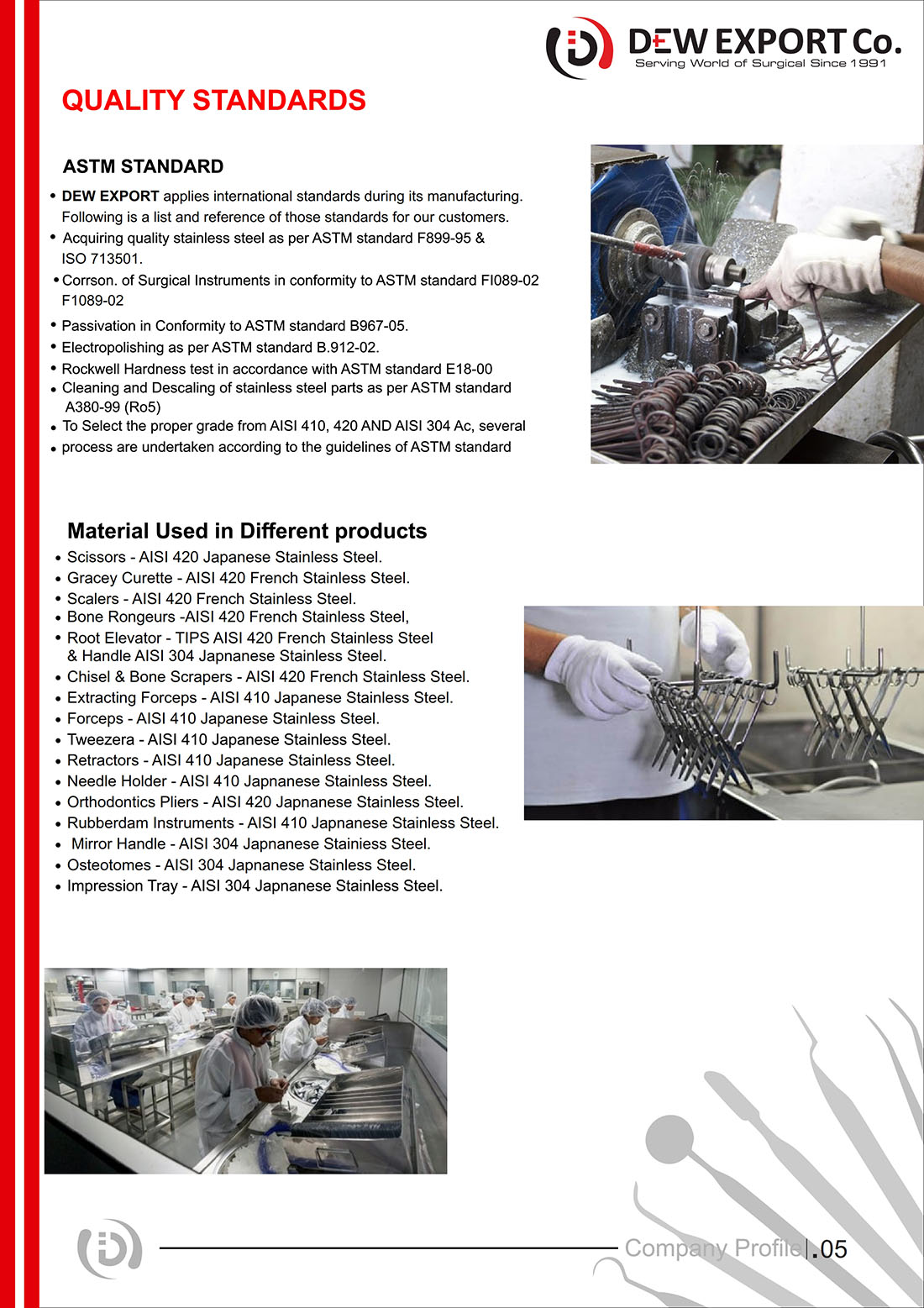 DEW EXPORT Co.
Serving World of Surgical Since 1991

QUALITY STANDARDS

ASTM STANDARD

• DEW EXPORT applies international standards during its manufacturing. Following is a list and reference of those standards for our customers.
• Acquiring quality stainless steel as per ASTM standard F899-95 & ISO 713501.
• Corrson. of Surgical Instruments in conformity to ASTM standard FI089-02 F1089-02
• Passivation in Conformity to ASTM standard B967-05.
• Electropolishing as per ASTM standard B.912-02.
• Rockwell Hardness test in accordance with ASTM standard E18-00
• Cleaning and Descaling of stainless steel parts as per ASTM standard A380-99 (Ro5)
• To Select the proper grade from AISI 410, 420 AND AISI 304 Ac, several
• process are undertaken according to the guidelines of ASTM standard

Material Used in Different products

• Scissors - AISI 420 Japanese Stainless Steel.
• Gracey Curette - AISI 420 French Stainless Steel.
• Scalers - AISI 420 French Stainless Steel.
• Bone Rongeurs -AISI 420 French Stainless Steel,
• Root Elevator - TIPS AISI 420 French Stainless Steel & Handle AISI 304 Japnanese Stainless Steel.
• Chisel & Bone Scrapers - AISI 420 French Stainless Steel.
• Extracting Forceps - AISI 410 Japanese Stainless Steel.
• Forceps - AISI 410 Japanese Stainless Steel.
• Tweezera - AISI 410 Japanese Stainless Steel.
• Retractors - AISI 410 Japanese Stainless Steel.
• Needle Holder - AISI 410 Japnanese Stainless Steel.
• Orthodontics Pliers - AISI 420 Japnanese Stainless Steel.
• Rubberdam Instruments - AISI 410 Japnanese Stainless Steel.
• Mirror Handle - AISI 304 Japnanese Stainiess Steel.
• Osteotomes - AISI 304 Japnanese Stainless Steel.
• Impression Tray - AISI 304 Japnanese Stainless Steel.

Company Profile|.05